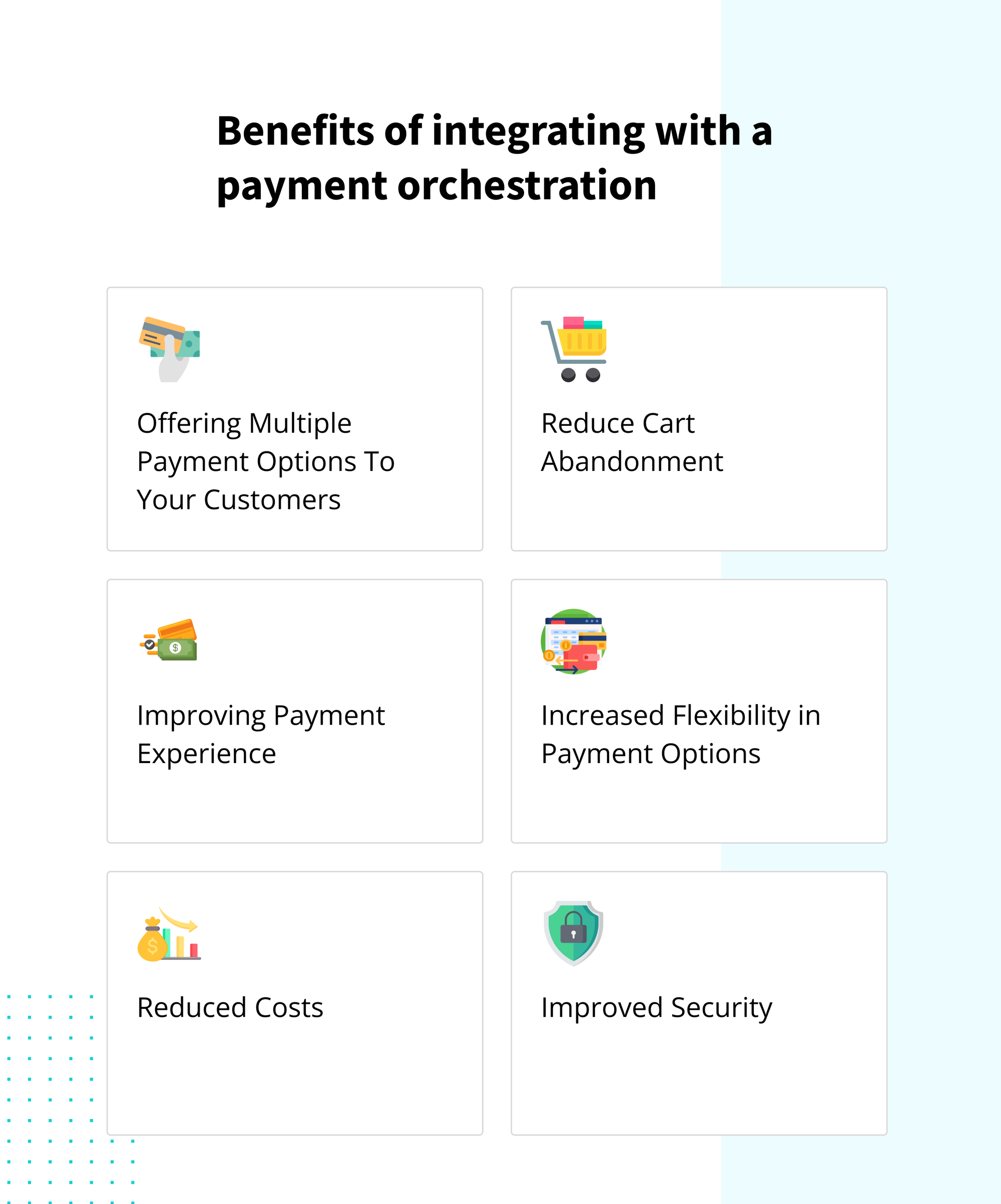 Benefits of integrating with a payment orchestration

Offering Multiple Payment Options To Your Customers

Reduce Cart Abandonment

Improving Payment Experience

Increased Flexibility in Payment Options

Reduced Costs

Improved Security